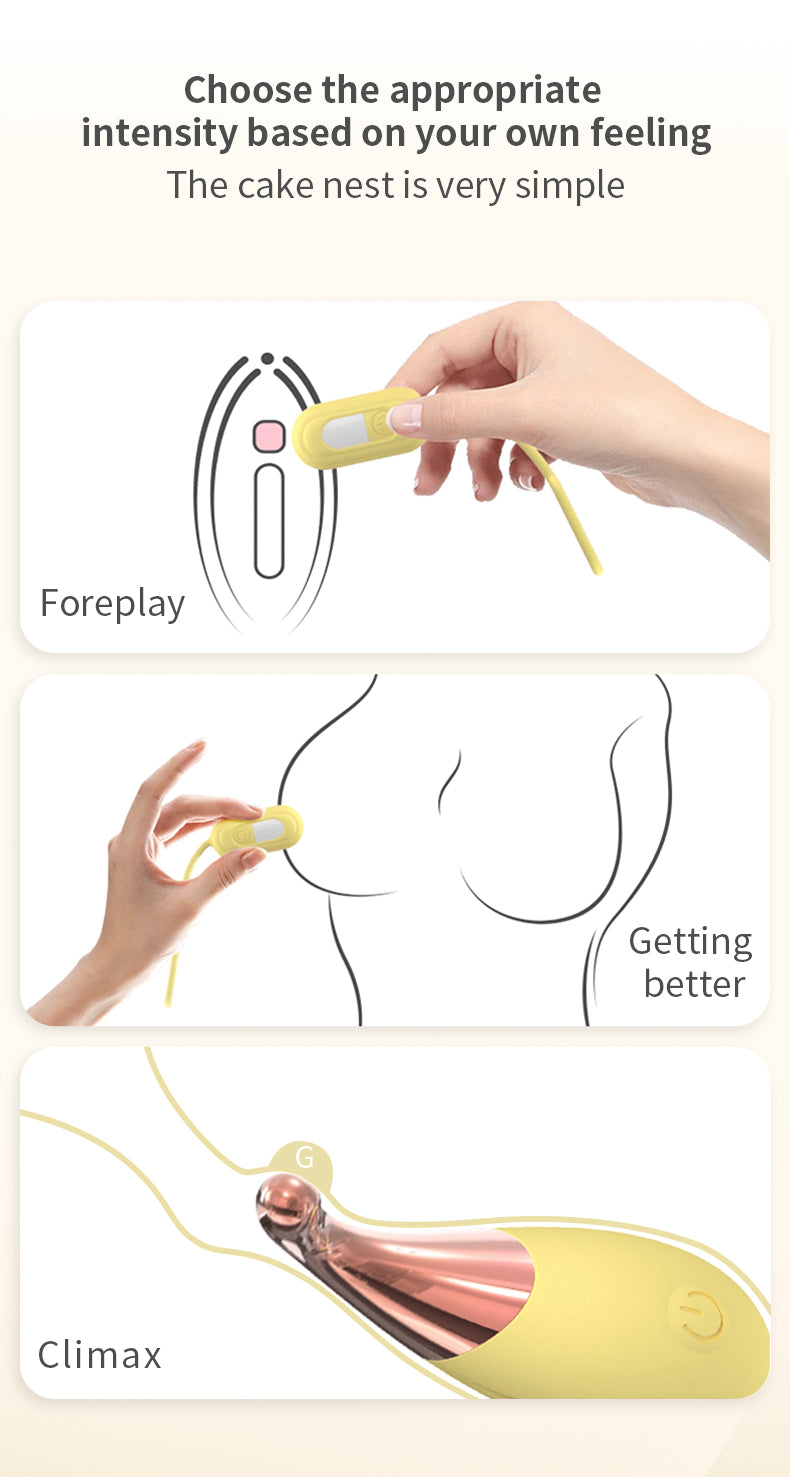 Choose the appropriate intensity based on your own feeling
The cake nest is very simple

Foreplay

Getting better

G

Climax